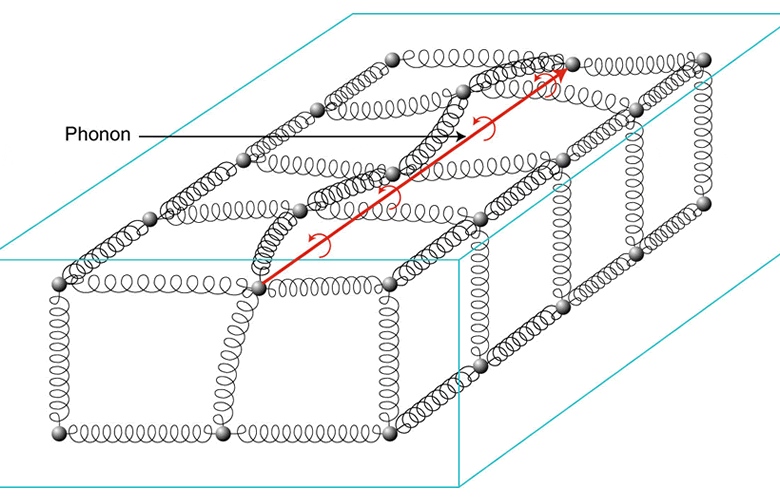 Phonon