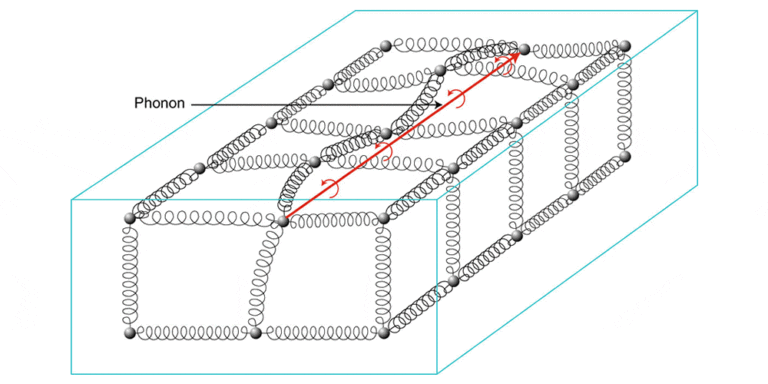 Phonon